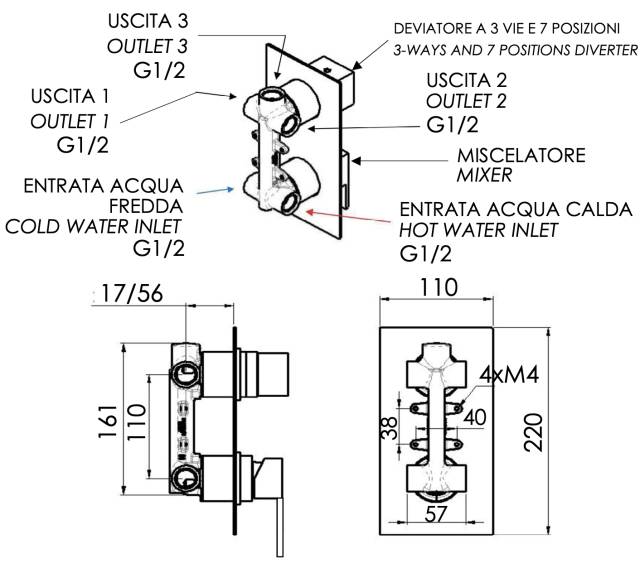 USCITA 3
OUTLET 3
G1/2

DEVIATORE A 3 VIE E 7 POSIZIONI
3-WAYS AND 7 POSITIONS DIVERTER

USCITA 1
OUTLET 1
G1/2

USCITA 2
OUTLET 2
G1/2

MISCELATORE
MIXER

ENTRATA ACQUA
FREDDA
COLD WATER INLET
G1/2

ENTRATA ACQUA CALDA
HOT WATER INLET
G1/2

17/56

161

110

110

4xM4

38

40

220

57