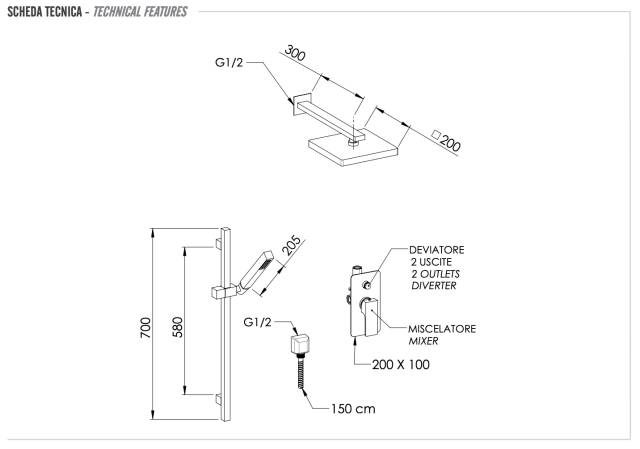 SCHEDA TECNICA - TECHNICAL FEATURES

G1/2

300

□200

700

580

205

G1/2

150 cm

DEVIATORE
2 USCITE
2 OUTLETS
DIVERTER

MISCELATORE
MIXER

200 X 100