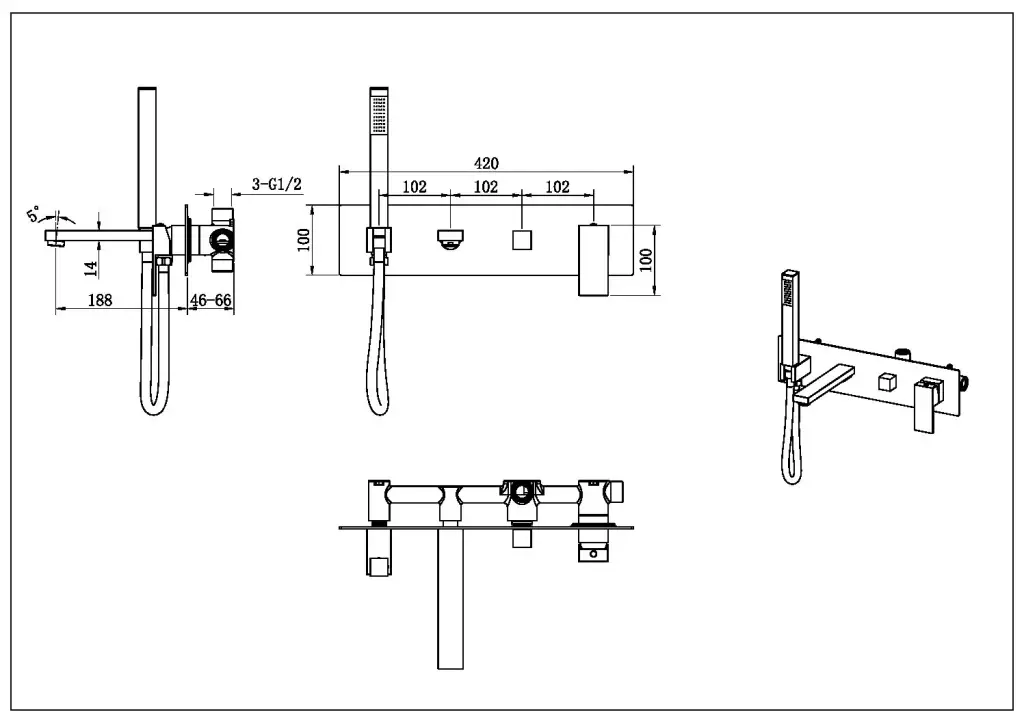 5°
3-G1/2
14
188
46-66
420
102
102
102
100
100