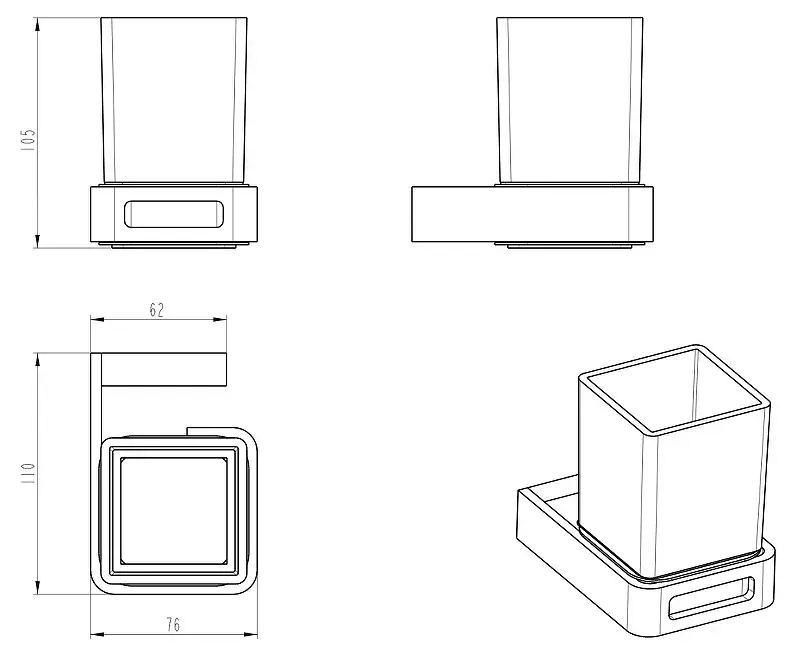 105

62

110

76