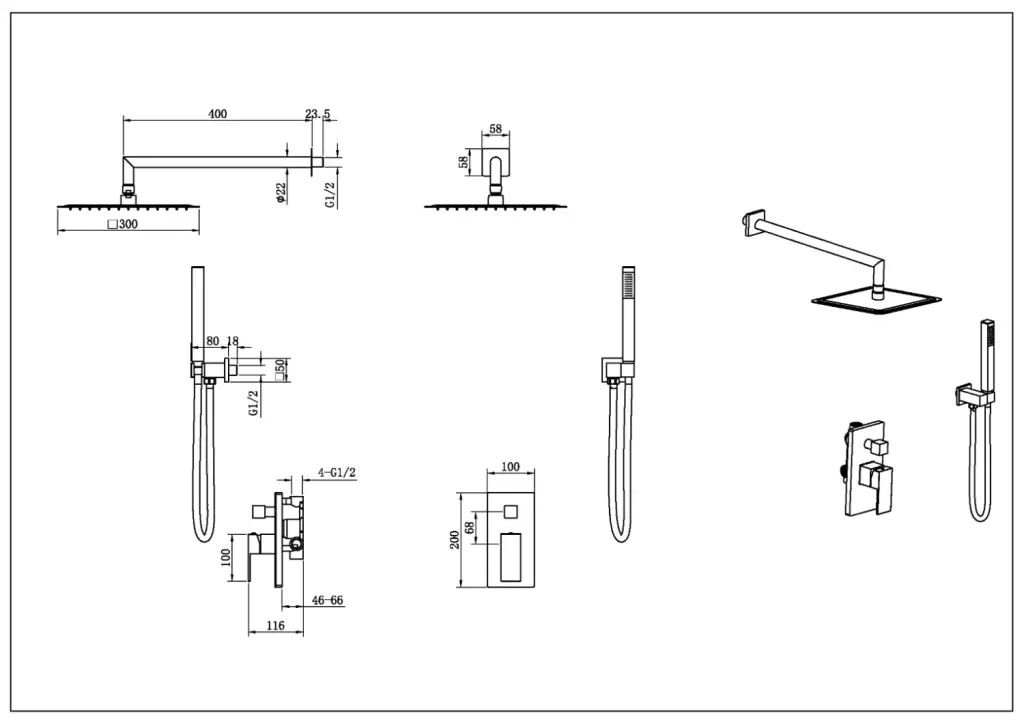 400
23.5
ϕ22
G1/2
□300
58
58
80
18
□50
G1/2
4-G1/2
100
46-66
116
100
200
68