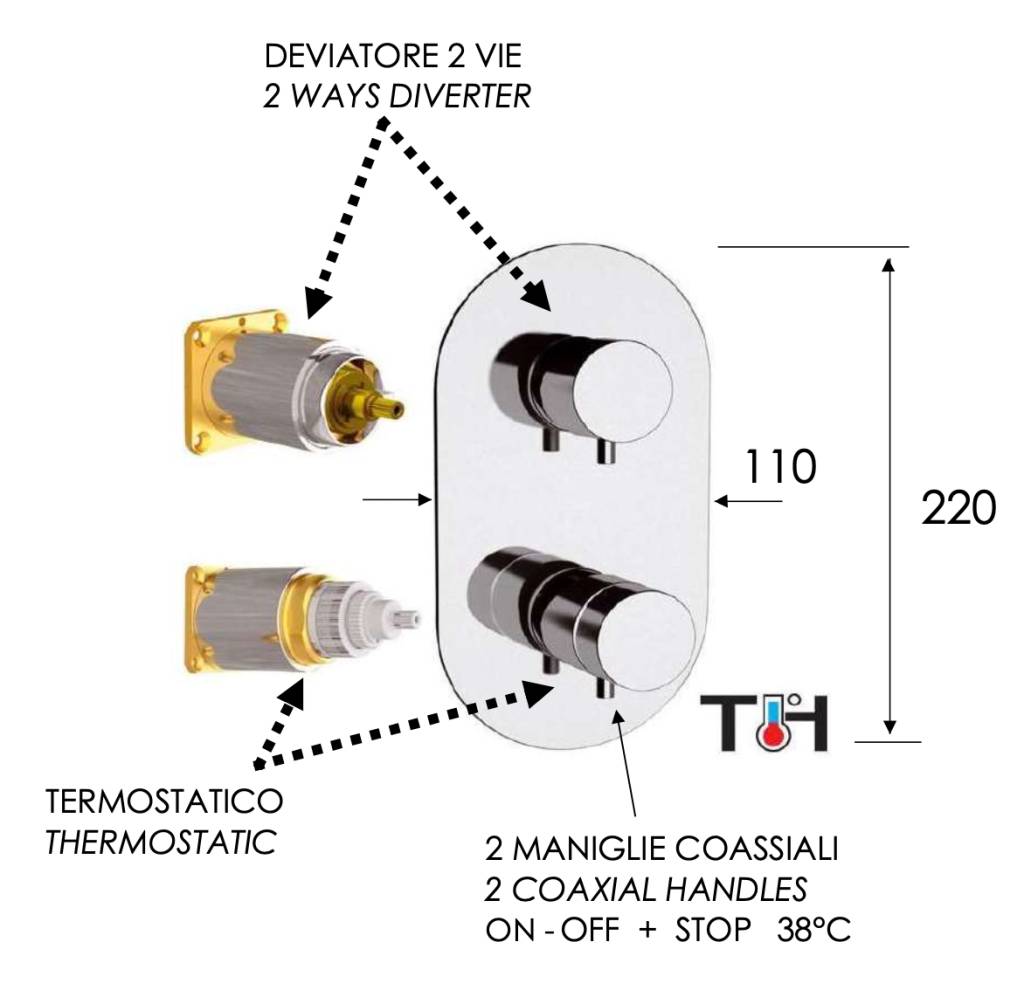 DEVIATORE 2 VIE
2 WAYS DIVERTER

110

220

TH

TERMOSTATICO
THERMOSTATIC

2 MANIGLIE COASSIALI
2 COAXIAL HANDLES
ON - OFF + STOP 38°C