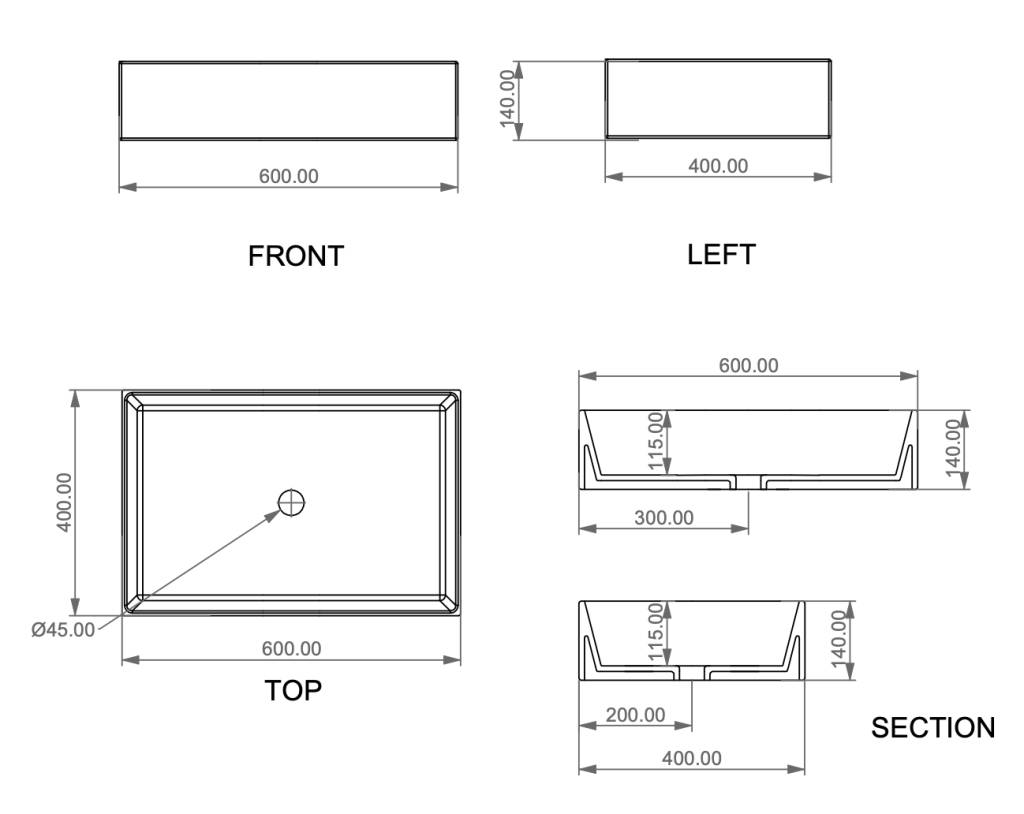 600.00

FRONT

140.00

400.00

LEFT

400.00

Ø45.00

600.00

TOP

600.00

115.00

140.00

300.00

115.00

140.00

200.00

400.00

SECTION