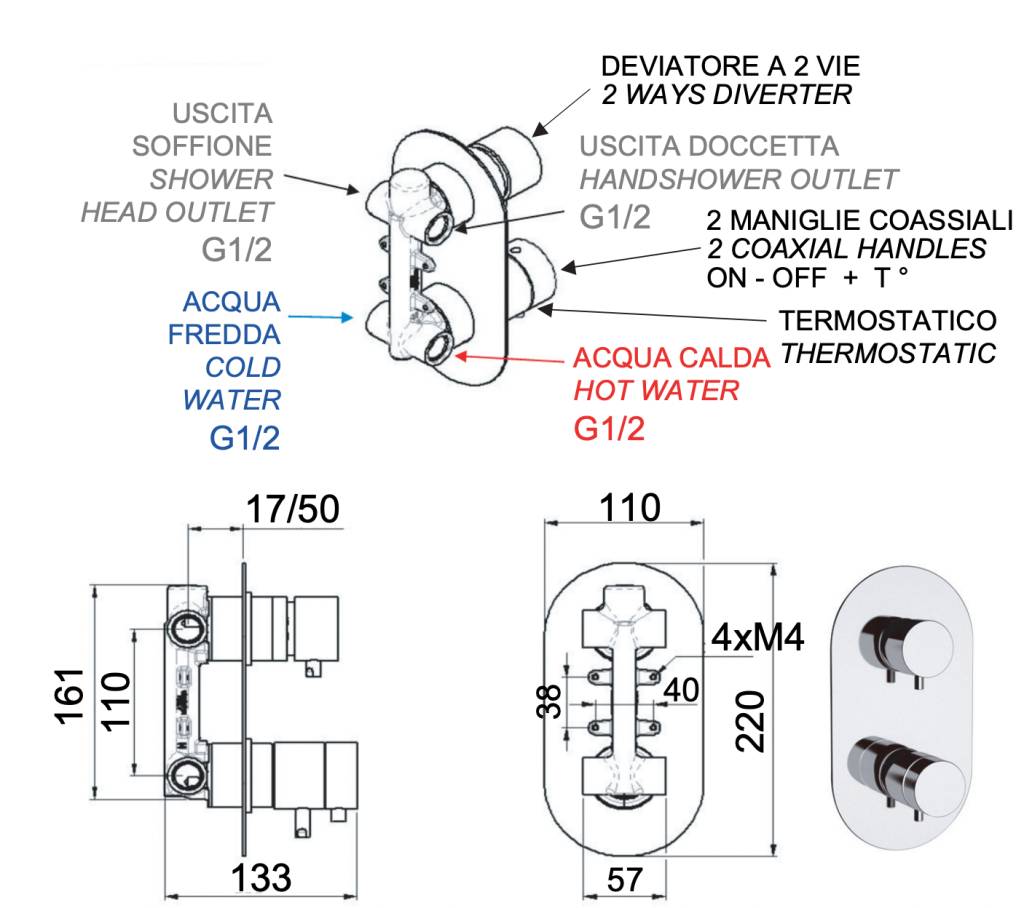 DEVIATORE A 2 VIE
2 WAYS DIVERTER

USCITA
SOFFIONE
SHOWER
HEAD OUTLET
G1/2

USCITA DOCCETTA
HANDSHOWER OUTLET
G1/2

2 MANIGLIE COASSIALI
2 COAXIAL HANDLES
ON - OFF + T °

ACQUA
FREDDA
COLD
WATER
G1/2

TERMOSTATICO
THERMOSTATIC

ACQUA CALDA
HOT WATER
G1/2

17/50
161
110
133

110
4xM4
38
40
220
57