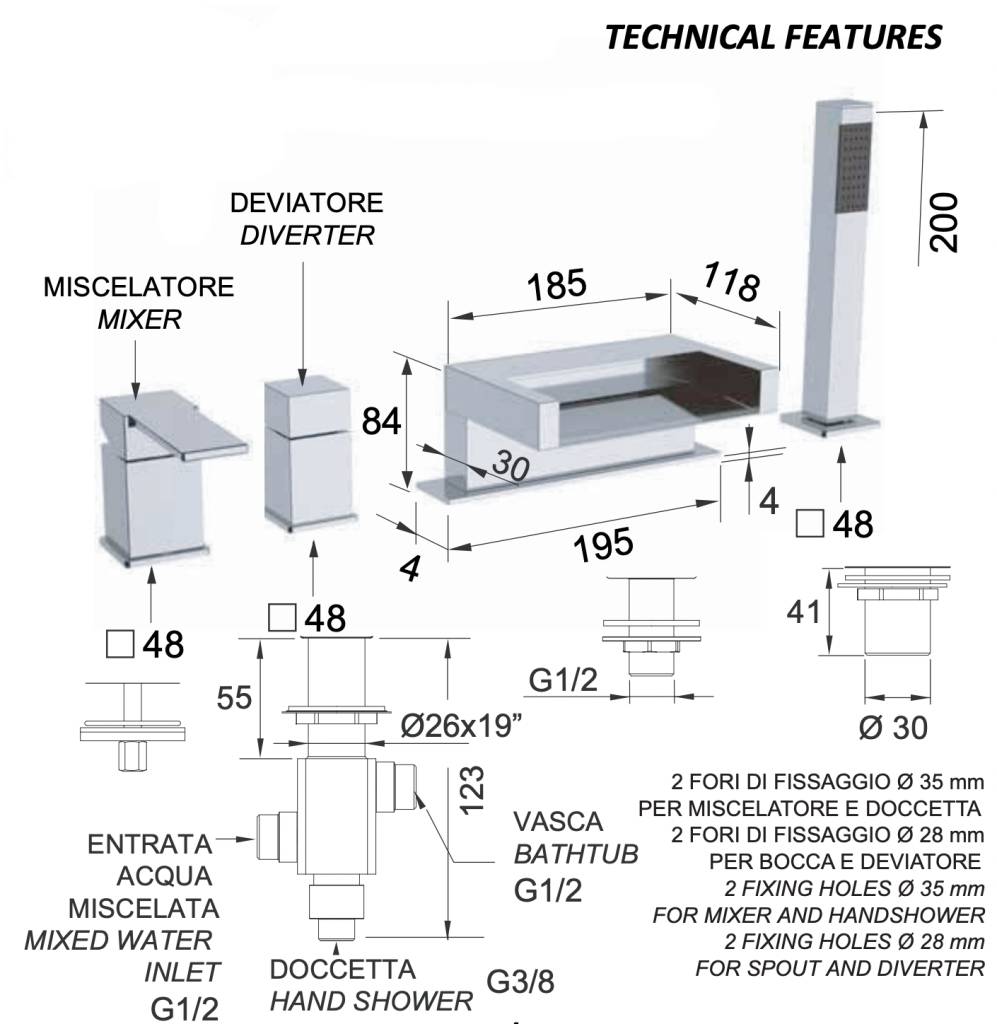 TECHNICAL FEATURES

DEVIATORE
DIVERTER

MISCELATORE
MIXER

185

118

200

84

30

4

4

195

□ 48

□ 48

□ 48

41

55

G1/2

Ø26x19"

Ø 30

123

ENTRATA ACQUA MISCELATA
MIXED WATER INLET
G1/2

VASCA
BATHTUB
G1/2

DOCCETTA
HAND SHOWER

G3/8

2 FORI DI FISSAGGIO Ø 35 mm
PER MISCELATORE E DOCCETTA
2 FORI DI FISSAGGIO Ø 28 mm
PER BOCCA E DEVIATORE
2 FIXING HOLES Ø 35 mm
FOR MIXER AND HANDSHOWER
2 FIXING HOLES Ø 28 mm
FOR SPOUT AND DIVERTER