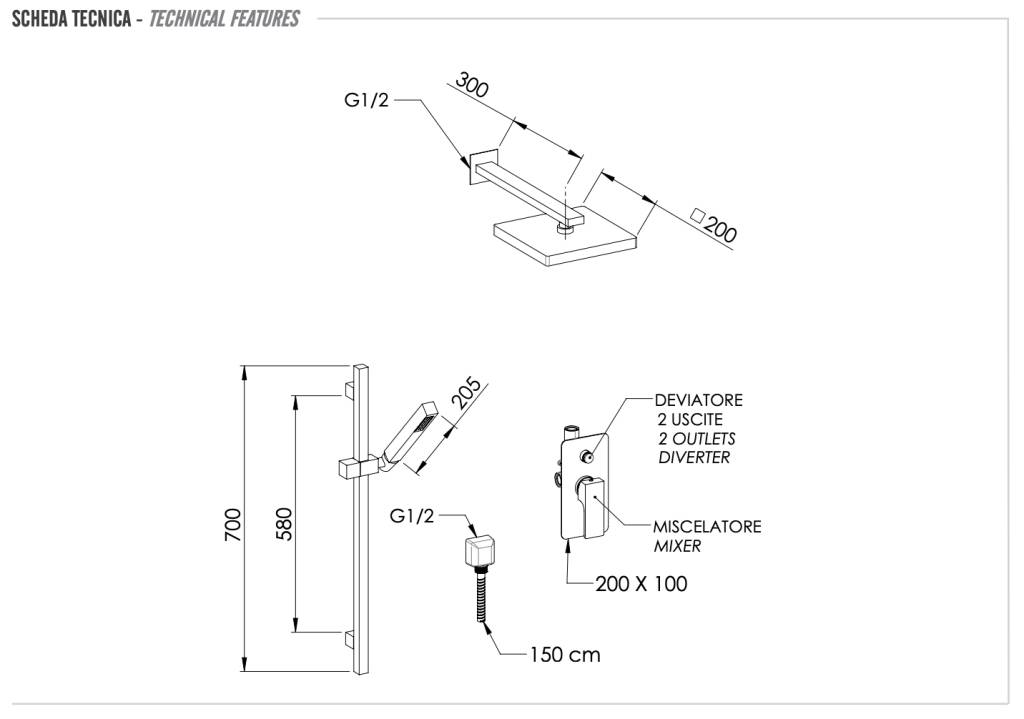 SCHEDA TECNICA - TECHNICAL FEATURES

G1/2

300

□200

700

580

205

G1/2

150 cm

DEVIATORE
2 USCITE
2 OUTLETS
DIVERTER

MISCELATORE
MIXER

200 X 100