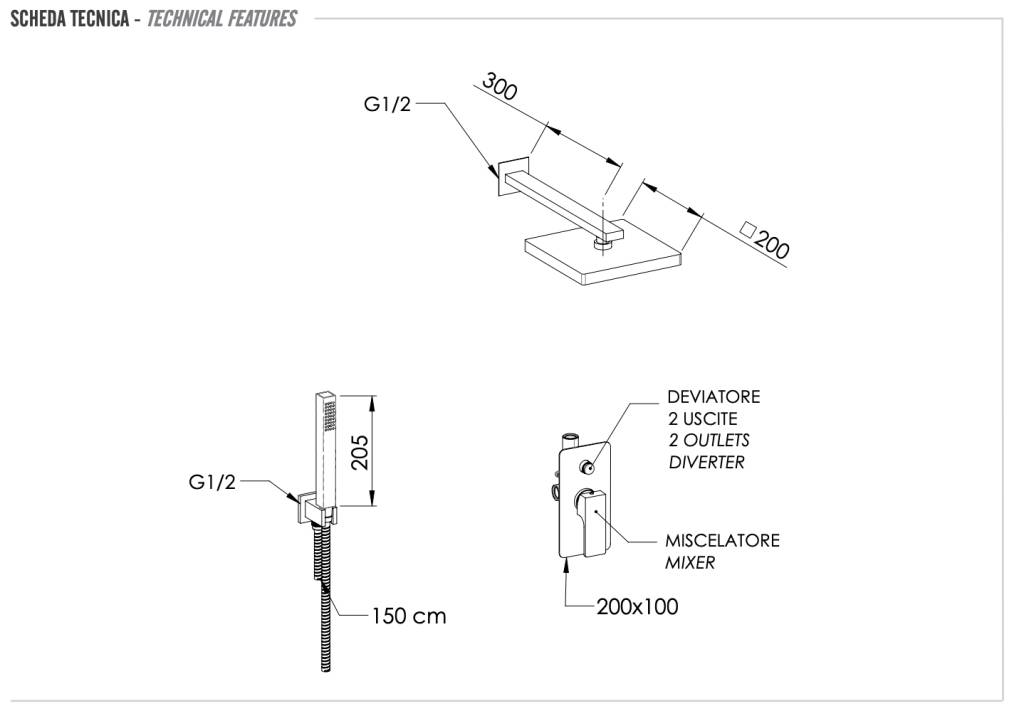 SCHEDA TECNICA - TECHNICAL FEATURES

G1/2

300

□200

205

G1/2

150 cm

DEVIATORE
2 USCITE
2 OUTLETS
DIVERTER

MISCELATORE
MIXER

200x100